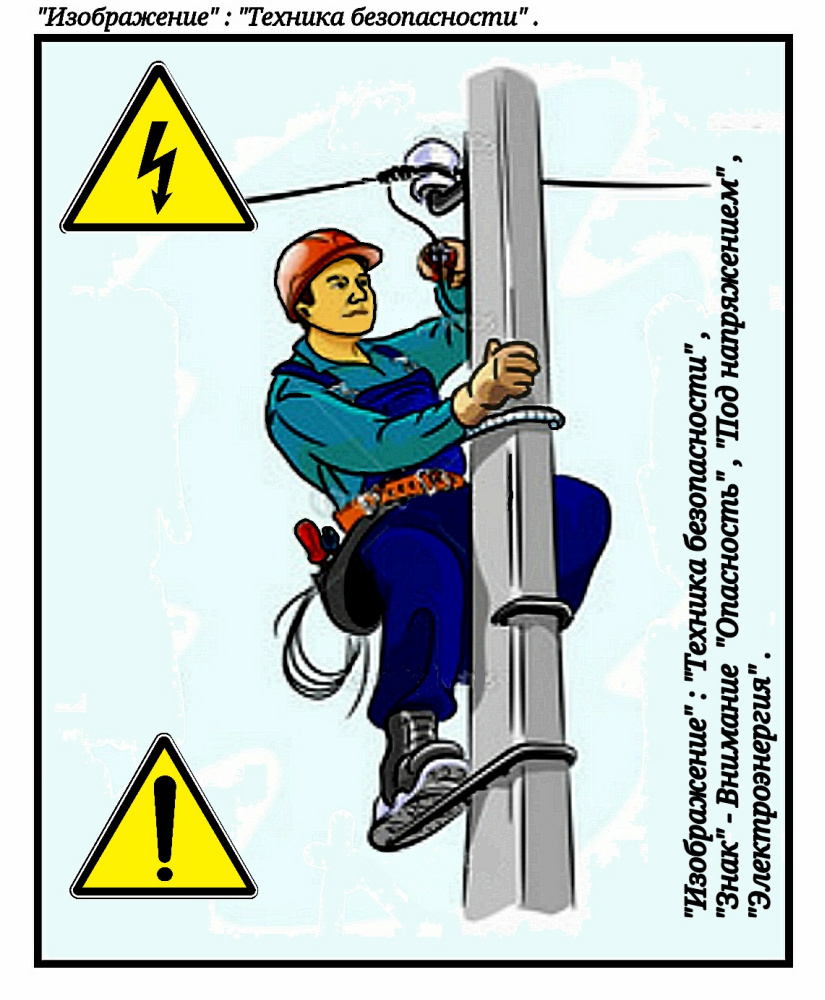 "Изображение" : "Техника безопасности" .

"Изображение" : "Техника безопасности" ,
"Знак" - Внимание "Опасность" , "Под напряжением" ,
"Электроэнергия" .