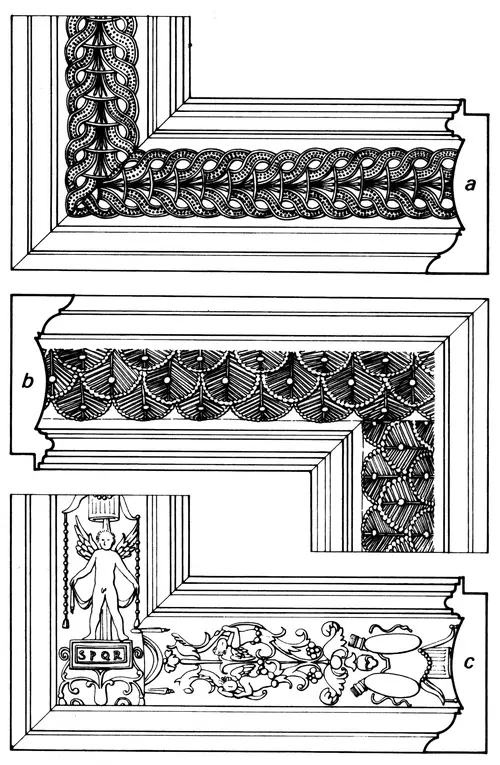 a

b

SPQR

c